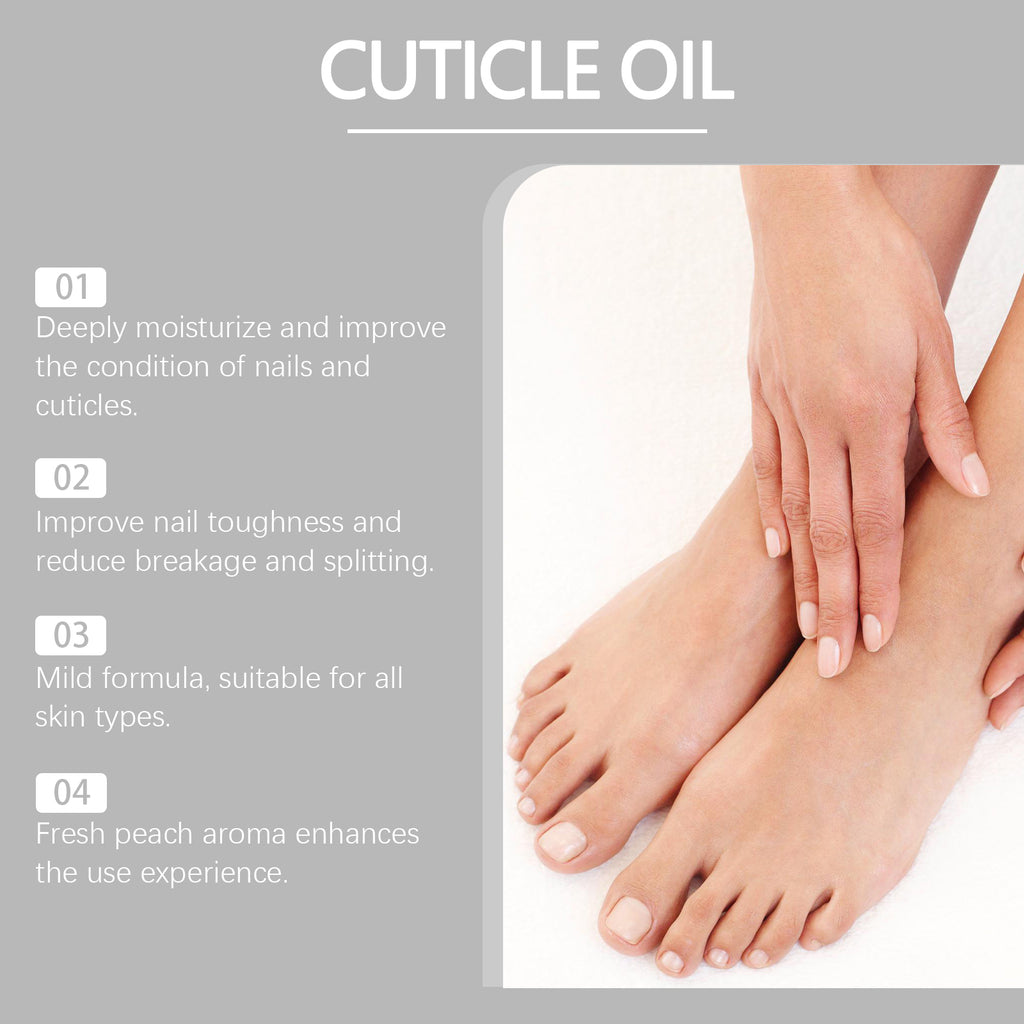 CUTICLE OIL

01
Deeply moisturize and improve the condition of nails and cuticles.

02
Improve nail toughness and reduce breakage and splitting.

03
Mild formula, suitable for all skin types.

04
Fresh peach aroma enhances the use experience.