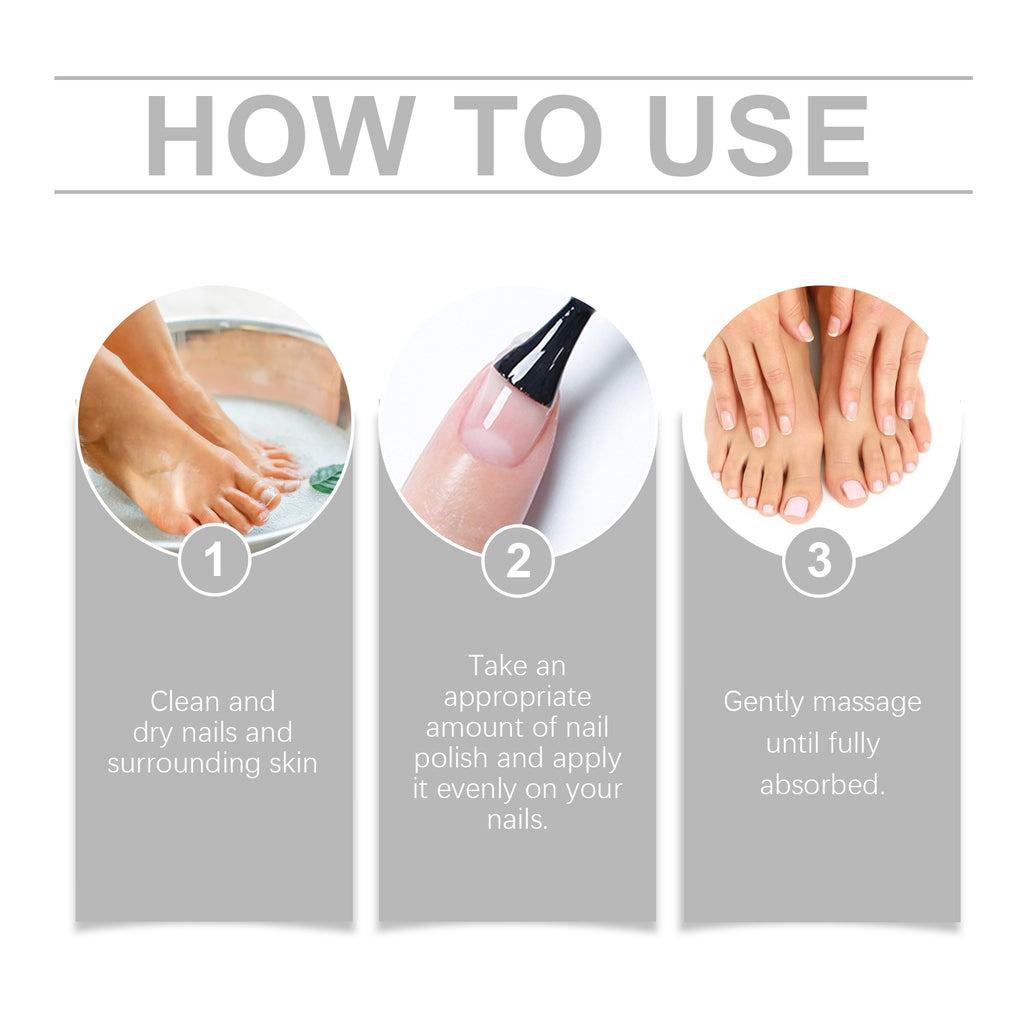 HOW TO USE

1

Clean and dry nails and surrounding skin

2

Take an appropriate amount of nail polish and apply it evenly on your nails.

3

Gently massage until fully absorbed.